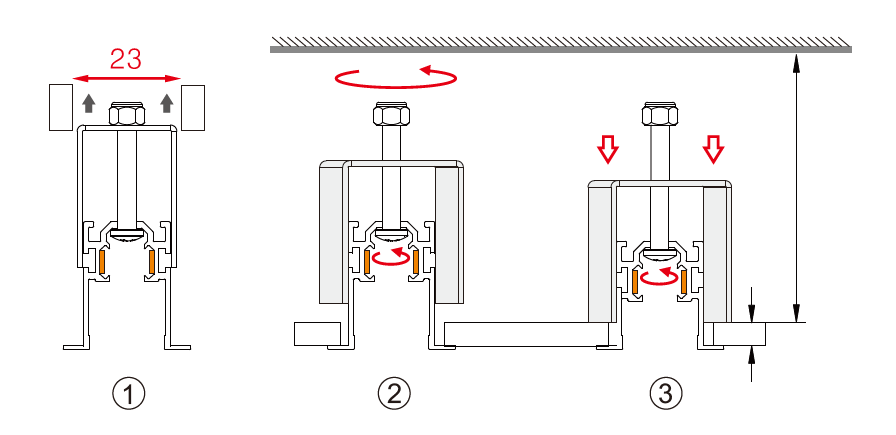 23

①

②

③